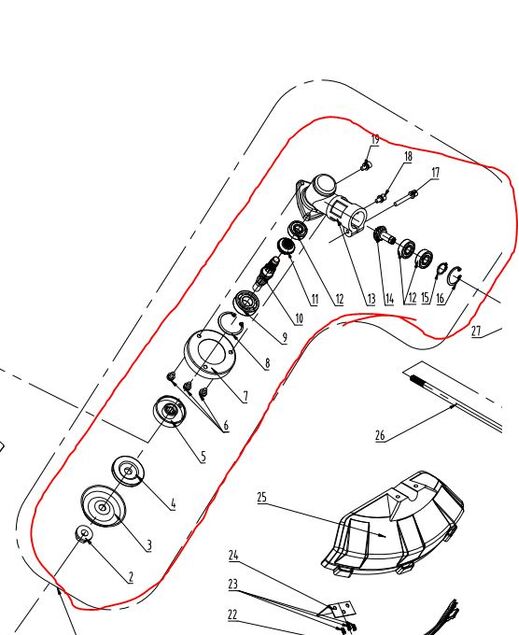 19
18
17
11
12
13
14
12
15
16
10
9
8
7
6
5
4
3
2
27
26
25
24
23
22